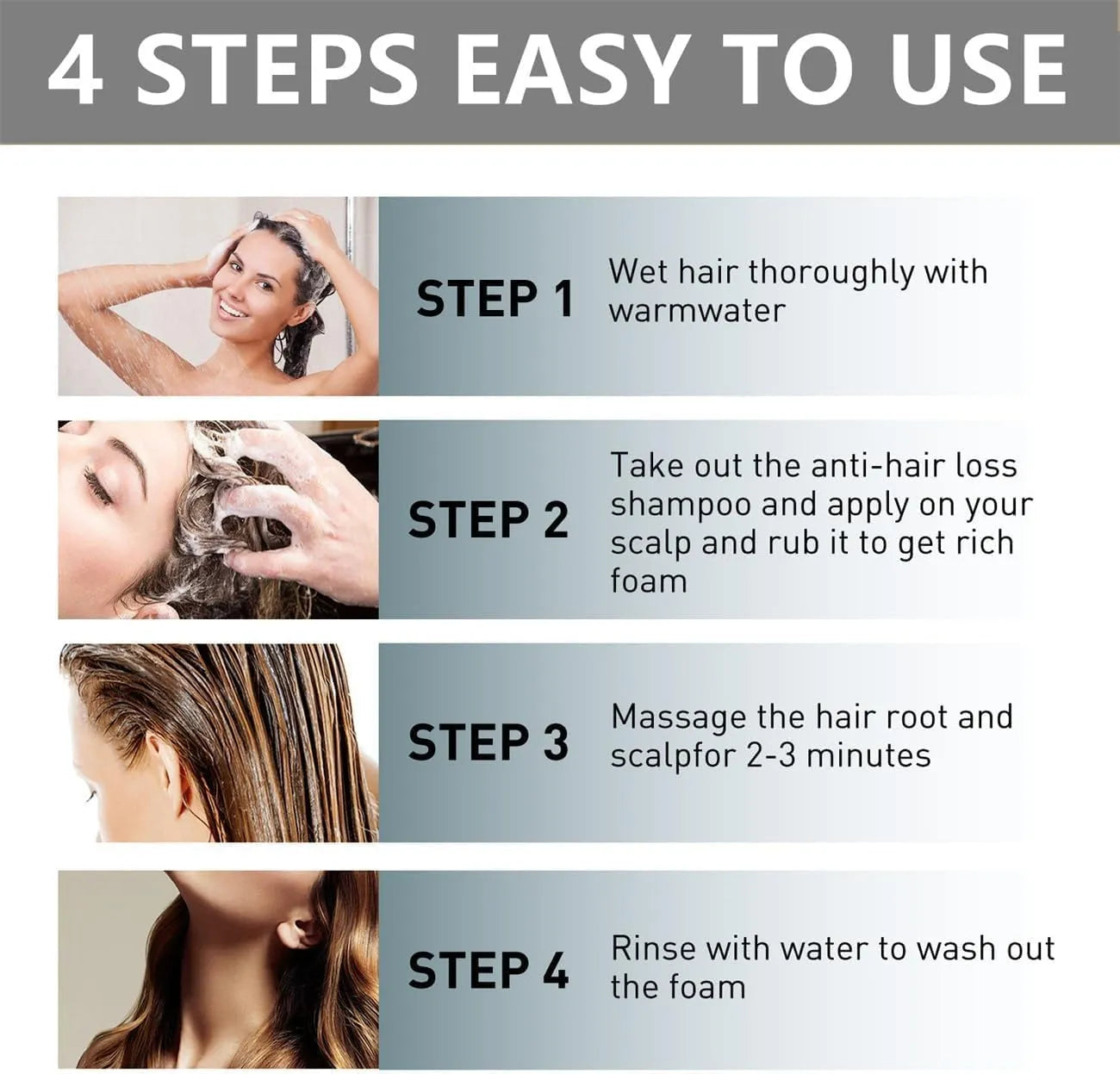 4 STEPS EASY TO USE

STEP 1

Wet hair thoroughly with warmwater

STEP 2

Take out the anti-hair loss shampoo and apply on your scalp and rub it to get rich foam

STEP 3

Massage the hair root and scalpfor 2-3 minutes

STEP 4

Rinse with water to wash out the foam